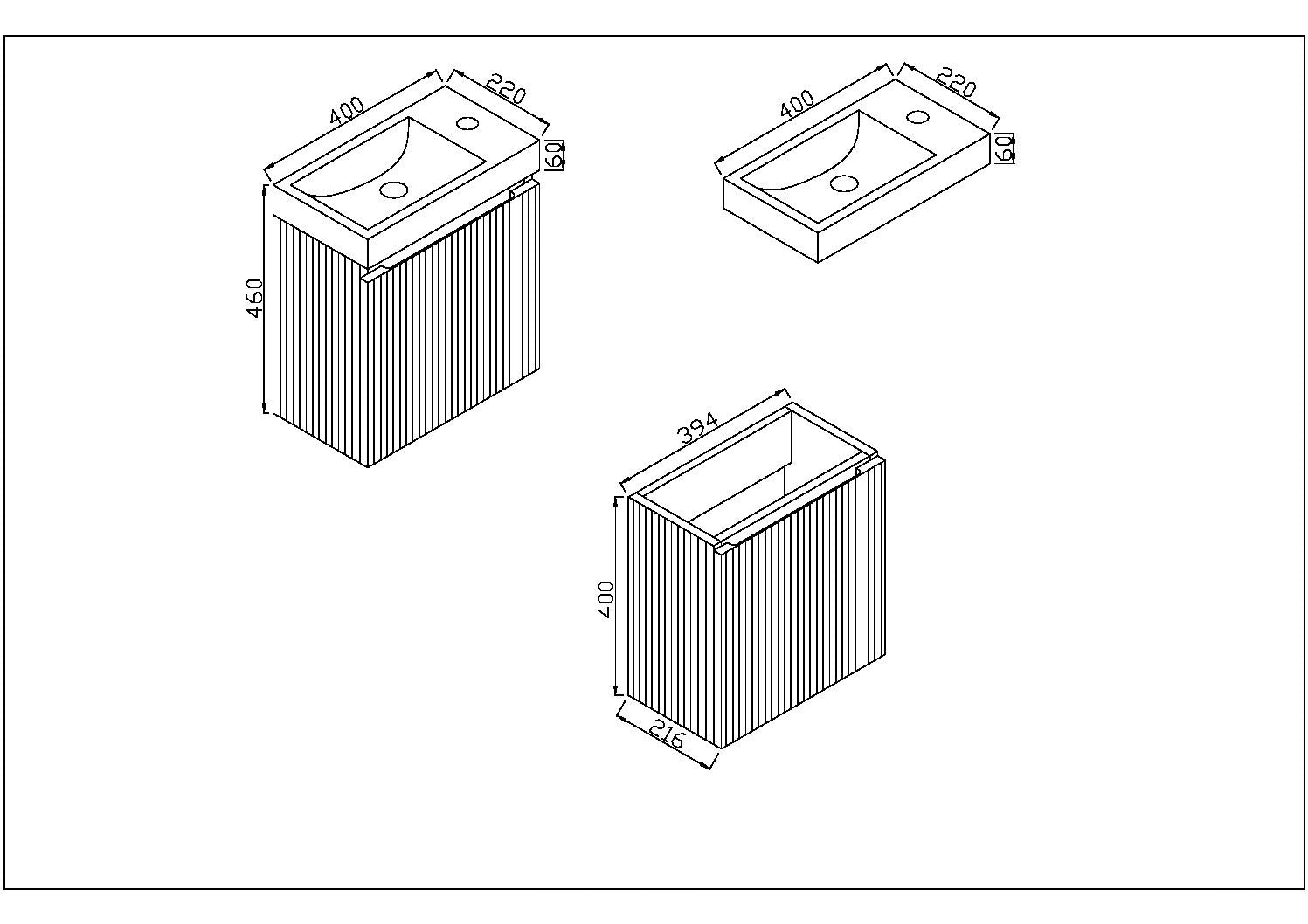 400
220
60
460
400
220
60
394
400
216